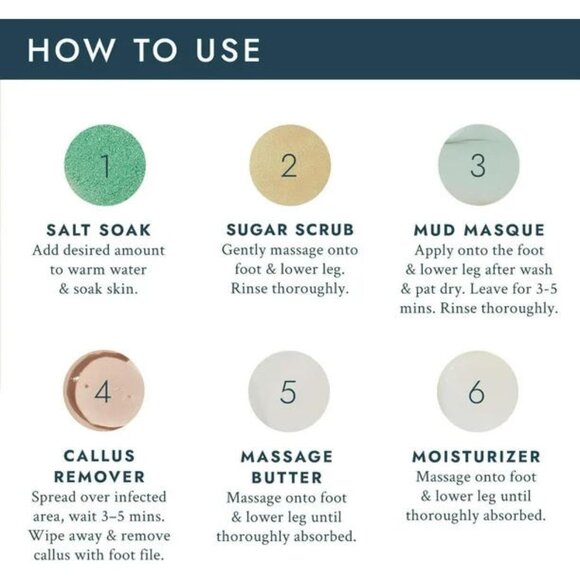 HOW TO USE

1

SALT SOAK
Add desired amount to warm water & soak skin.

2

SUGAR SCRUB
Gently massage onto foot & lower leg. Rinse thoroughly.

3

MUD MASQUE
Apply onto the foot & lower leg after wash & pat dry. Leave for 3-5 mins. Rinse thoroughly.

4

CALLUS REMOVER
Spread over infected area, wait 3–5 mins. Wipe away & remove callus with foot file.

5

MASSAGE BUTTER
Massage onto foot & lower leg until thoroughly absorbed.

6

MOISTURIZER
Massage onto foot & lower leg until thoroughly absorbed.